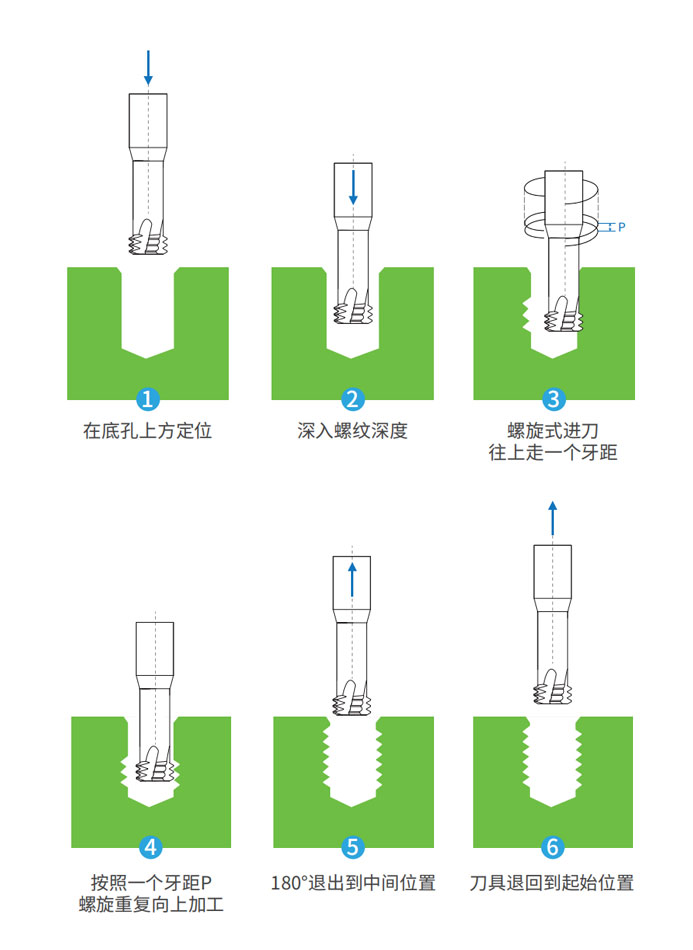 1
在底孔上方定位

2
深入螺纹深度

P
3
螺旋式进刀
往上走一个牙距

4
按照一个牙距P
螺旋重复向上加工

5
180°退出到中间位置

6
刀具退回到起始位置